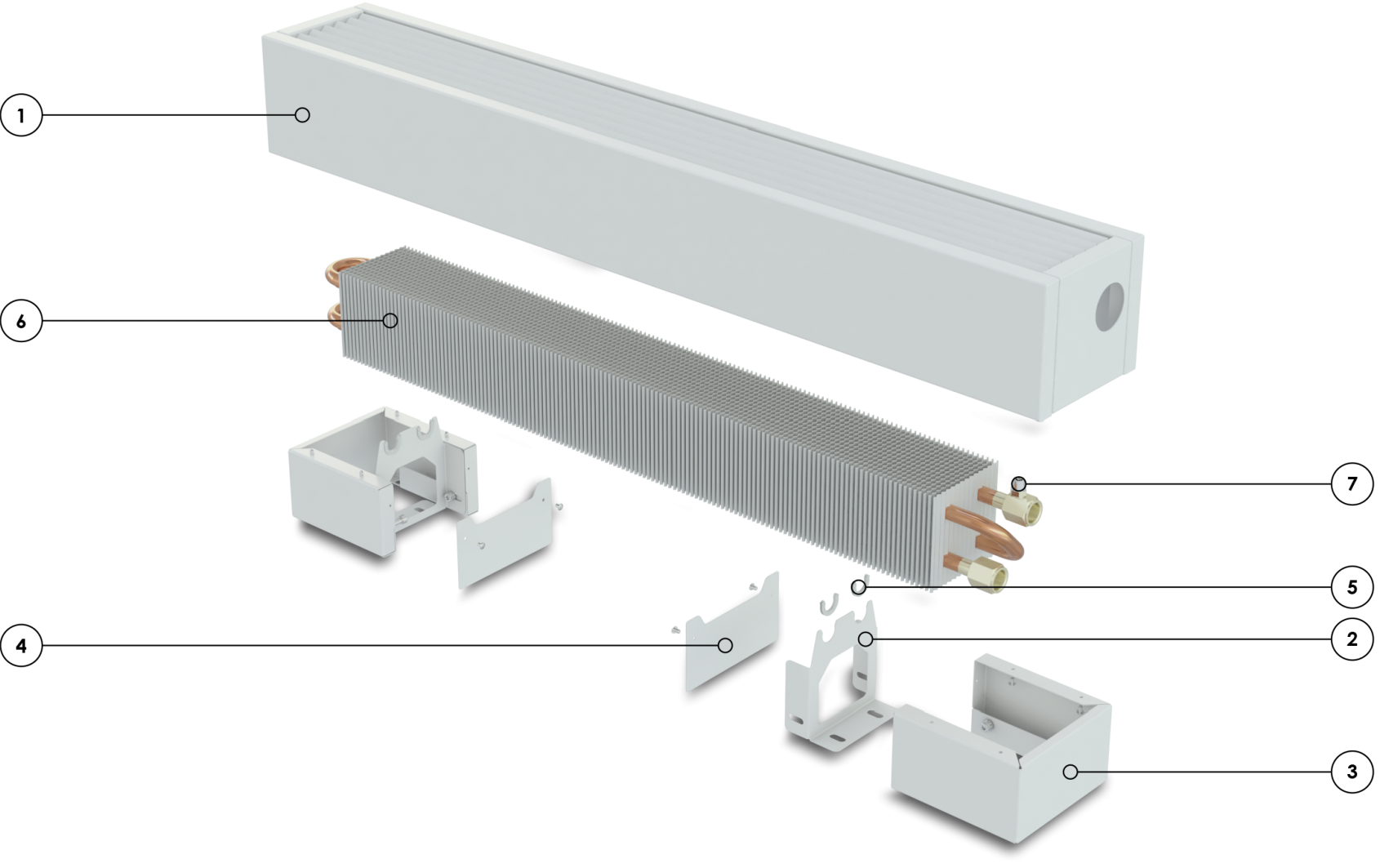 1

6

7

5

4

2

3