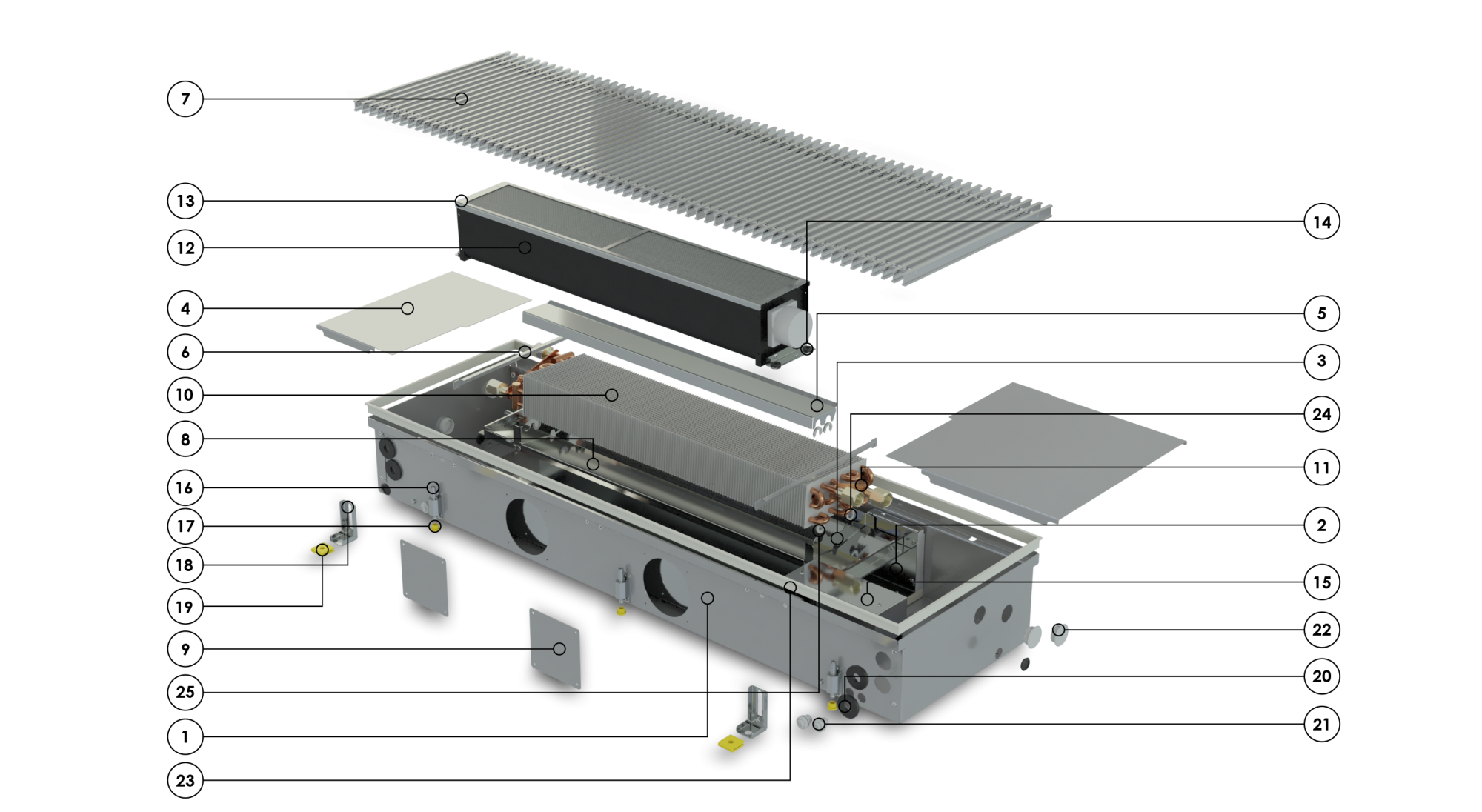 7

13

12

4

6

10

8

16

17

18

19

9

25

1

23

14

5

3

24

11

2

15

22

20

21